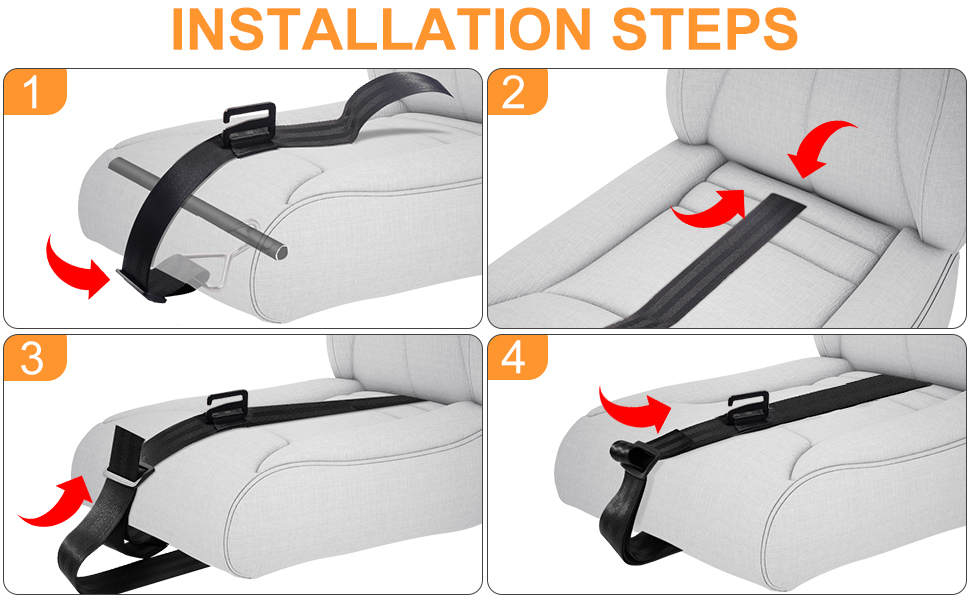 INSTALLATION STEPS

1

2

3

4