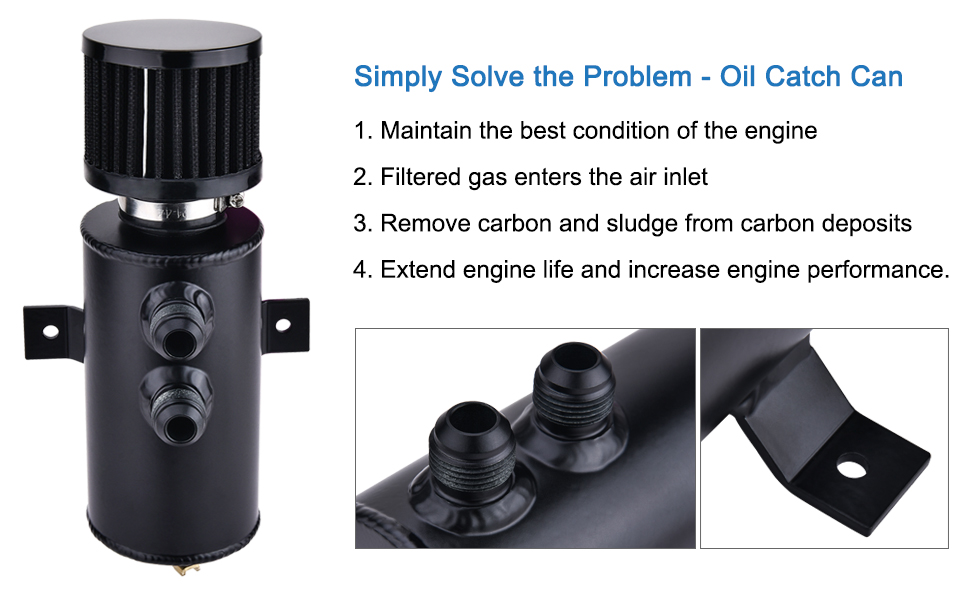 Simply Solve the Problem - Oil Catch Can

1. Maintain the best condition of the engine

2. Filtered gas enters the air inlet

3. Remove carbon and sludge from carbon deposits

4. Extend engine life and increase engine performance.