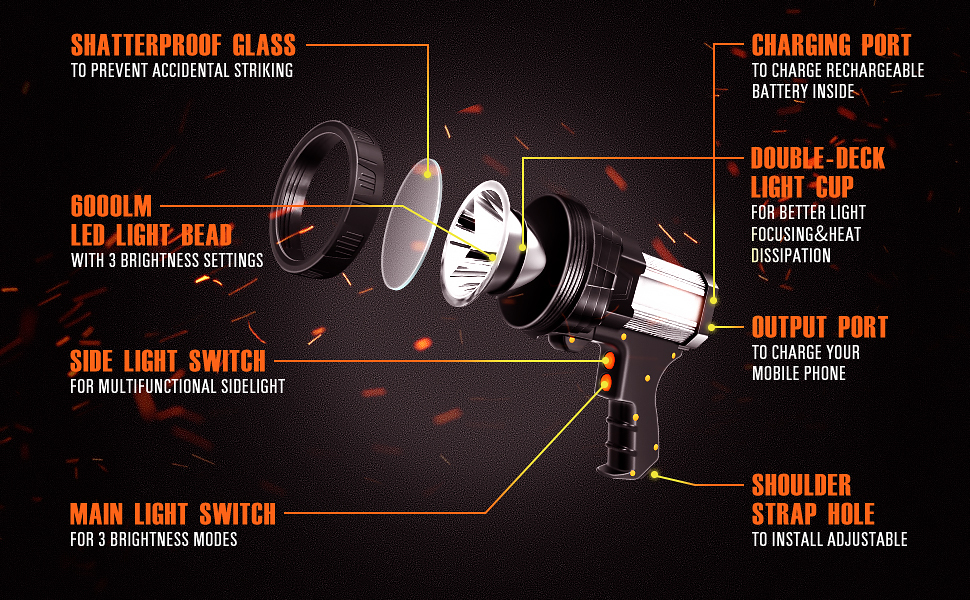 SHATTERPROOF GLASS
TO PREVENT ACCIDENTAL STRIKING

6000LM
LED LIGHT BEAD
WITH 3 BRIGHTNESS SETTINGS

SIDE LIGHT SWITCH
FOR MULTIFUNCTIONAL SIDELIGHT

MAIN LIGHT SWITCH
FOR 3 BRIGHTNESS MODES

CHARGING PORT
TO CHARGE RECHARGEABLE BATTERY INSIDE

DOUBLE-DECK LIGHT CUP
FOR BETTER LIGHT FOCUSING&HEAT DISSIPATION

OUTPUT PORT
TO CHARGE YOUR MOBILE PHONE

SHOULDER STRAP HOLE
TO INSTALL ADJUSTABLE