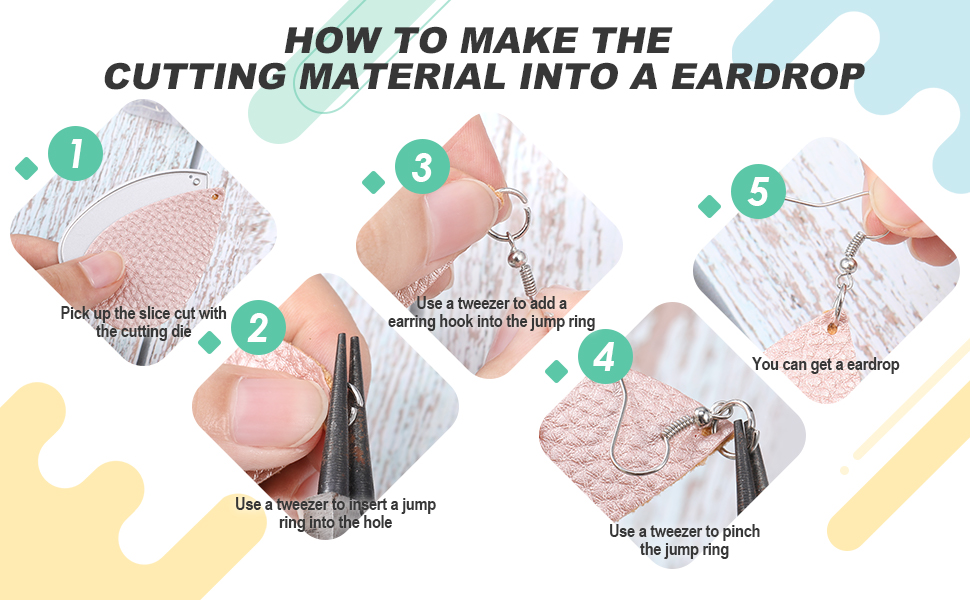 HOW TO MAKE THE
CUTTING MATERIAL INTO A EARDROP

1

Pick up the slice cut with the cutting die

2

Use a tweezer to insert a jump ring into the hole

3

Use a tweezer to add a earring hook into the jump ring

4

Use a tweezer to pinch the jump ring

5

You can get a eardrop