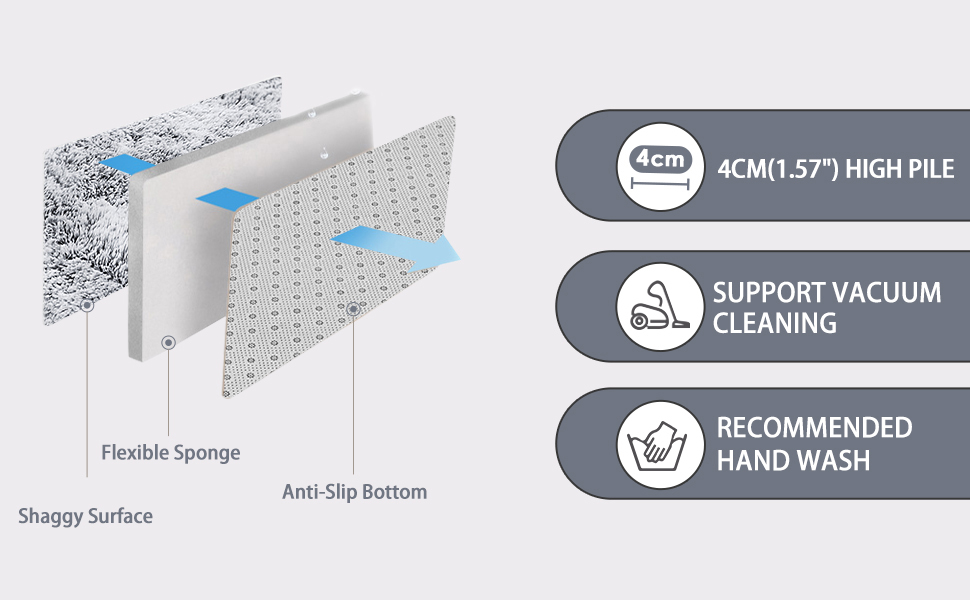 Flexible Sponge

Anti-Slip Bottom

Shaggy Surface

4cm

4CM(1.57") HIGH PILE

SUPPORT VACUUM CLEANING

RECOMMENDED HAND WASH