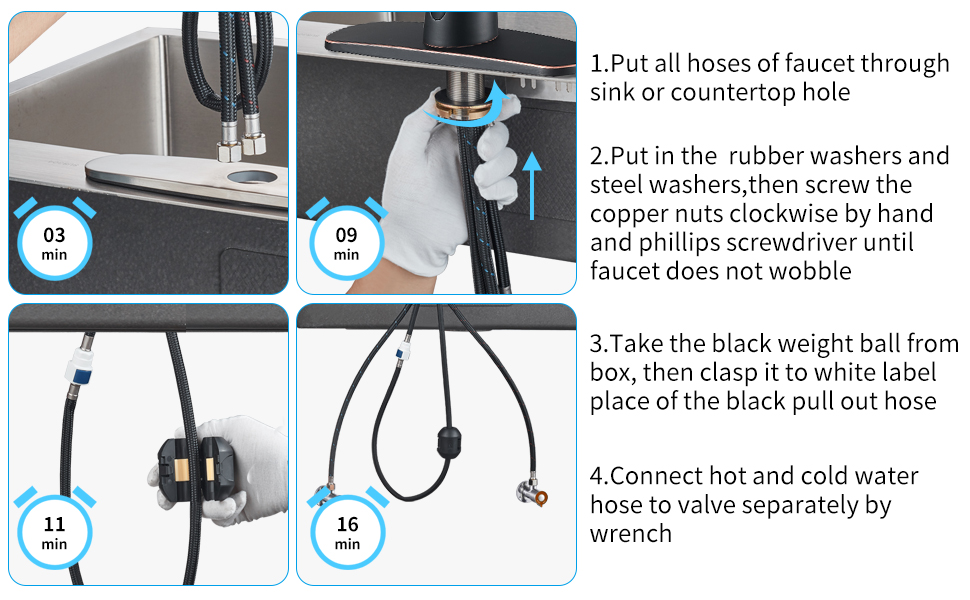 03 min

09 min

11 min

16 min

1.Put all hoses of faucet through sink or countertop hole

2.Put in the rubber washers and steel washers,then screw the copper nuts clockwise by hand and phillips screwdriver until faucet does not wobble

3.Take the black weight ball from box, then clasp it to white label place of the black pull out hose

4.Connect hot and cold water hose to valve separately by wrench