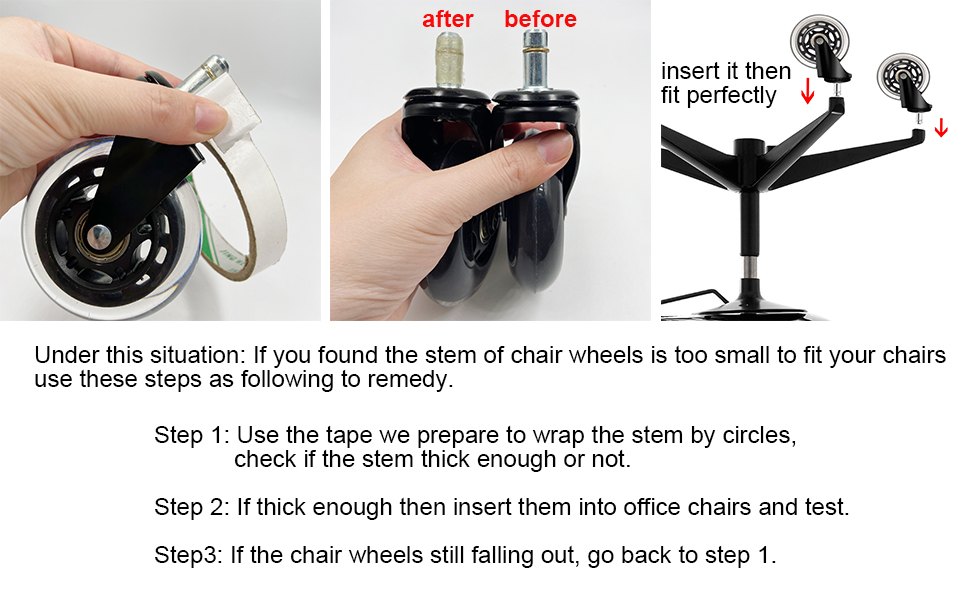 after before

insert it then fit perfectly

Under this situation: If you found the stem of chair wheels is too small to fit your chairs use these steps as following to remedy.

Step 1: Use the tape we prepare to wrap the stem by circles, check if the stem thick enough or not.

Step 2: If thick enough then insert them into office chairs and test.

Step3: If the chair wheels still falling out, go back to step 1.