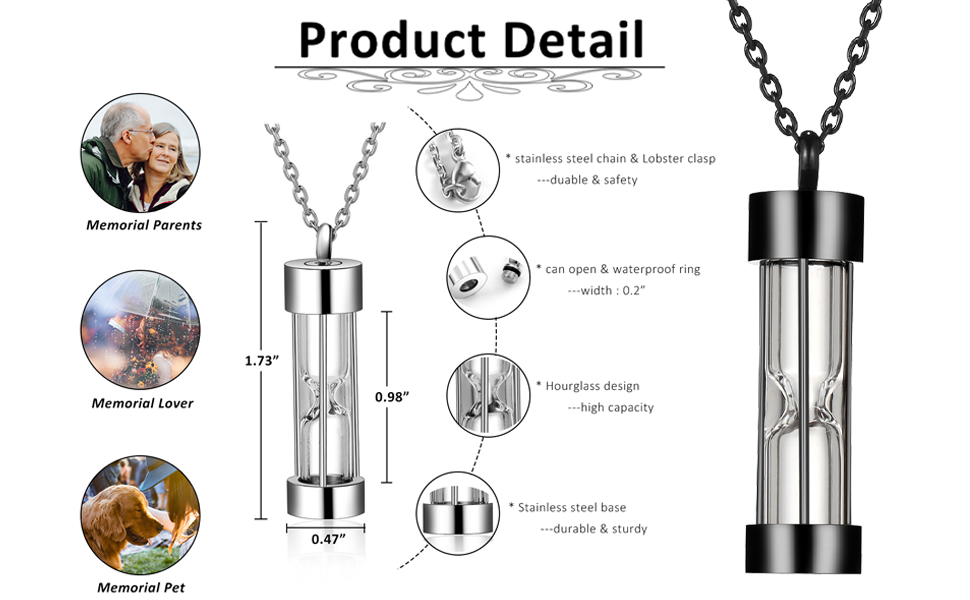 Product Detail

Memorial Parents

Memorial Lover

Memorial Pet

1.73"

0.98"

0.47"

* stainless steel chain & Lobster clasp
---duable & safety

* can open & waterproof ring
---width : 0.2"

* Hourglass design
---high capacity

* Stainless steel base
---durable & sturdy