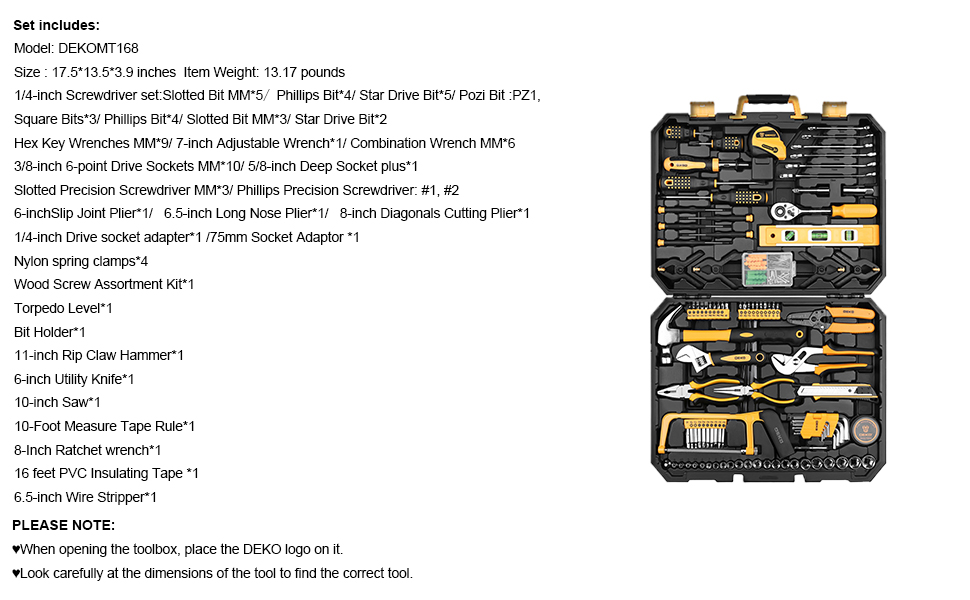 Set includes:
Model: DEKOMT168
Size : 17.5*13.5*3.9 inches Item Weight: 13.17 pounds
1/4-inch Screwdriver set:Slotted Bit MM*5/ Phillips Bit*4/ Star Drive Bit*5/ Pozi Bit :PZ1,
Square Bits*3/ Phillips Bit*4/ Slotted Bit MM*3/ Star Drive Bit*2
Hex Key Wrenches MM*9/ 7-inch Adjustable Wrench*1/ Combination Wrench MM*6
3/8-inch 6-point Drive Sockets MM*10/ 5/8-inch Deep Socket plus*1
Slotted Precision Screwdriver MM*3/ Phillips Precision Screwdriver: #1, #2
6-inchSlip Joint Plier*1/ 6.5-inch Long Nose Plier*1/ 8-inch Diagonals Cutting Plier*1
1/4-inch Drive socket adapter*1 /75mm Socket Adaptor *1
Nylon spring clamps*4
Wood Screw Assortment Kit*1
Torpedo Level*1
Bit Holder*1
11-inch Rip Claw Hammer*1
6-inch Utility Knife*1
10-inch Saw*1
10-Foot Measure Tape Rule*1
8-Inch Ratchet wrench*1
16 feet PVC Insulating Tape *1
6.5-inch Wire Stripper*1
PLEASE NOTE:
♥When opening the toolbox, place the DEKO logo on it.
♥Look carefully at the dimensions of the tool to find the correct tool.