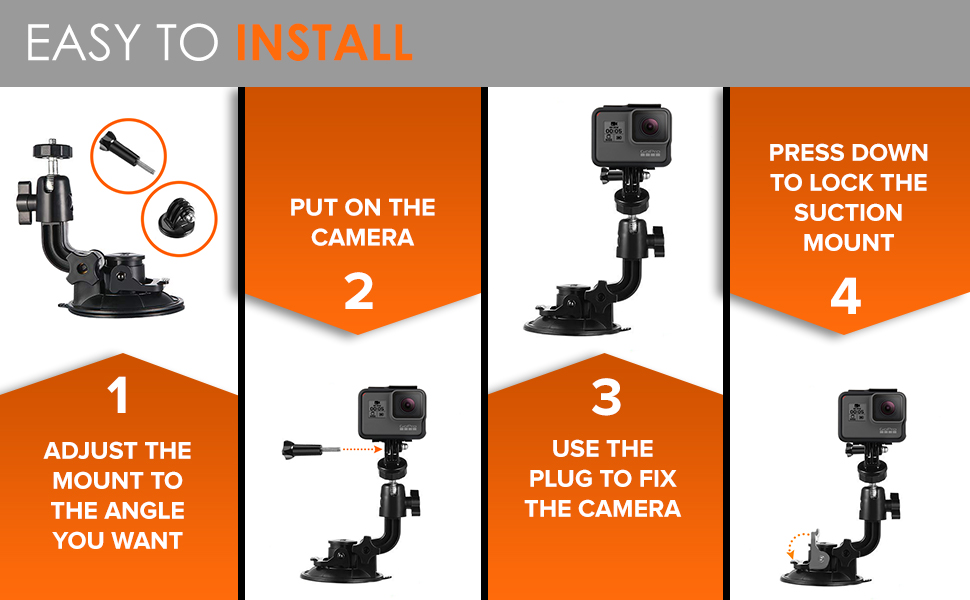 EASY TO INSTALL

1

ADJUST THE MOUNT TO THE ANGLE YOU WANT

PUT ON THE CAMERA

2

3

USE THE PLUG TO FIX THE CAMERA

PRESS DOWN TO LOCK THE SUCTION MOUNT

4