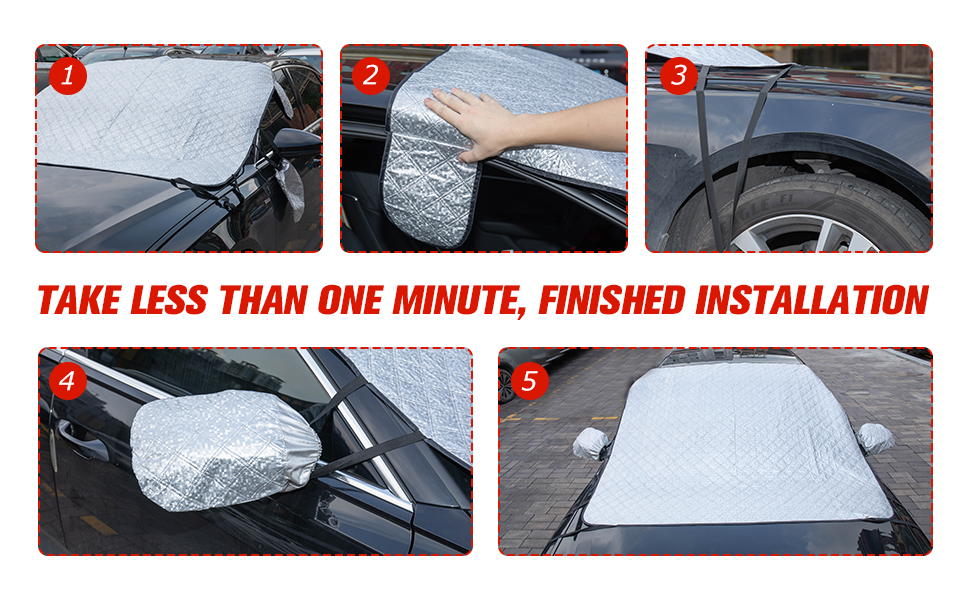 1

2

3

TAKE LESS THAN ONE MINUTE, FINISHED INSTALLATION

4

5