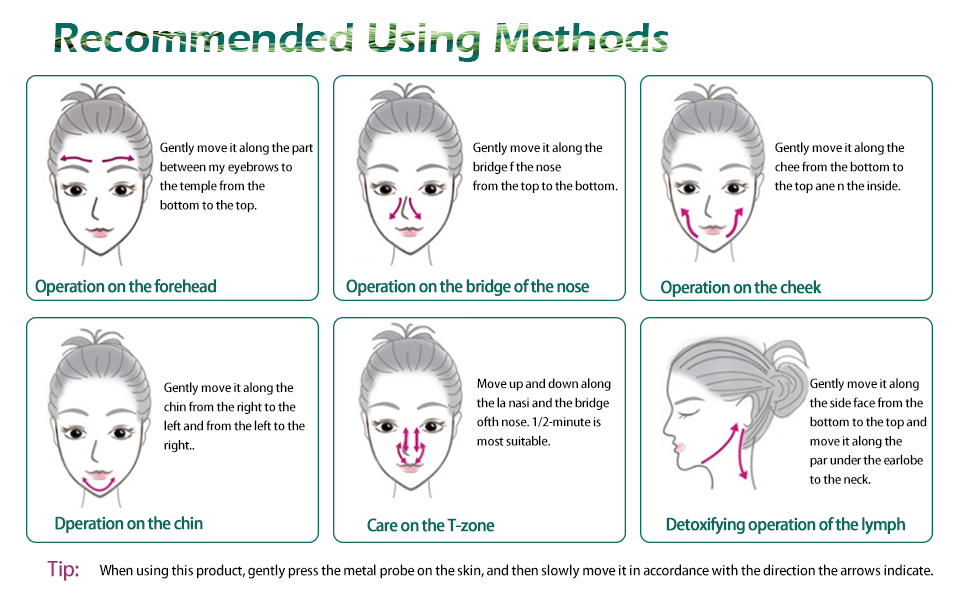 Recommended Using Methods

Gently move it along the part between my eyebrows to the temple from the bottom to the top.

Operation on the forehead

Gently move it along the bridge f the nose from the top to the bottom.

Operation on the bridge of the nose

Gently move it along the chee from the bottom to the top ane n the inside.

Operation on the cheek

Gently move it along the chin from the right to the left and from the left to the right..

Dperation on the chin

Move up and down along the la nasi and the bridge ofth nose. 1/2-minute is most suitable.

Care on the T-zone

Gently move it along the side face from the bottom to the top and move it along the par under the earlobe to the neck.

Detoxifying operation of the lymph

Tip: When using this product, gently press the metal probe on the skin, and then slowly move it in accordance with the direction the arrows indicate.