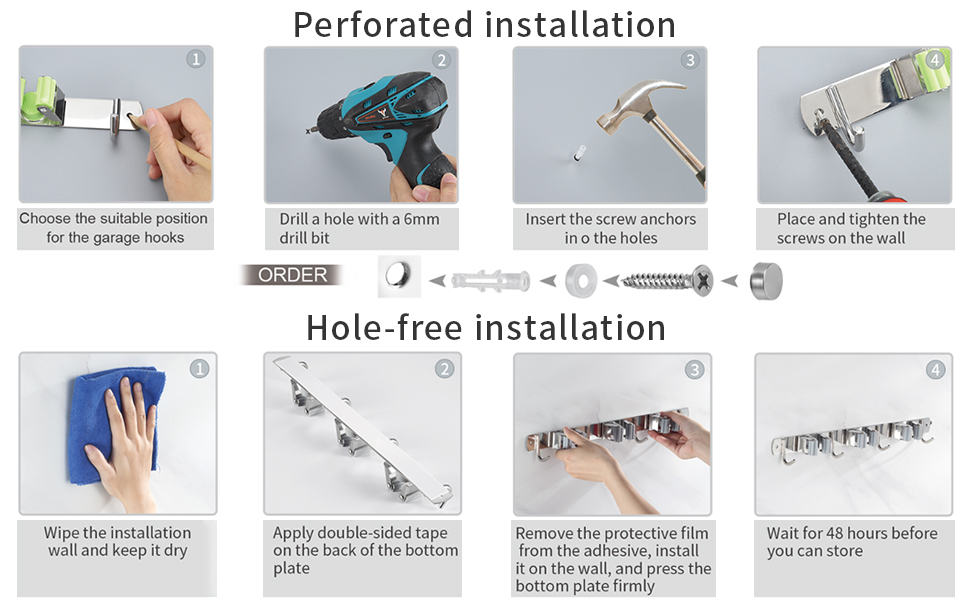 Perforated installation

1
Choose the suitable position for the garage hooks

2
Drill a hole with a 6mm drill bit

3
Insert the screw anchors in o the holes

4
Place and tighten the screws on the wall

ORDER

Hole-free installation

1
Wipe the installation wall and keep it dry

2
Apply double-sided tape on the back of the bottom plate

3
Remove the protective film from the adhesive, install it on the wall, and press the bottom plate firmly

4
Wait for 48 hours before you can store