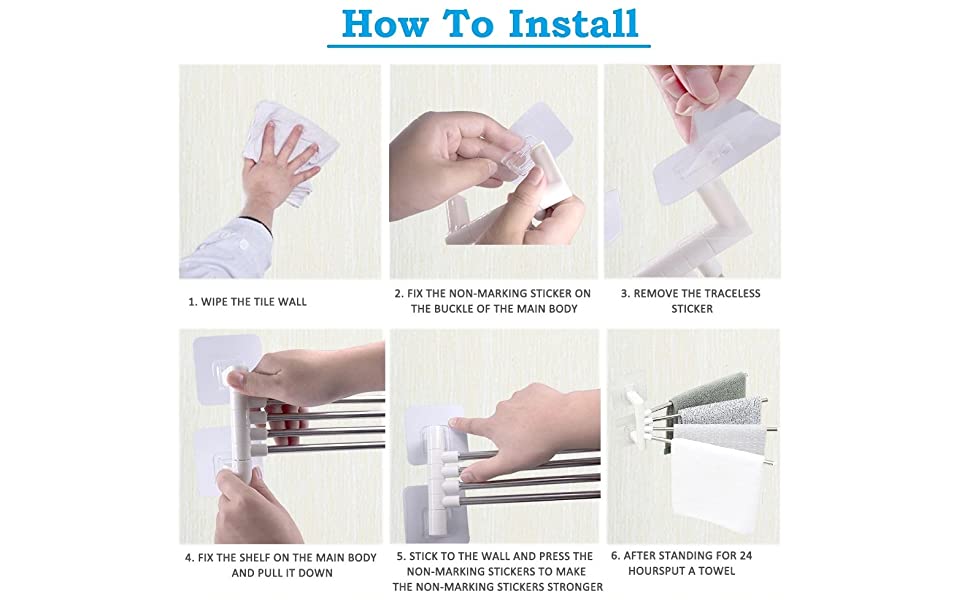 How To Install

1. WIPE THE TILE WALL

2. FIX THE NON-MARKING STICKER ON THE BUCKLE OF THE MAIN BODY

3. REMOVE THE TRACELESS STICKER

4. FIX THE SHELF ON THE MAIN BODY AND PULL IT DOWN

5. STICK TO THE WALL AND PRESS THE NON-MARKING STICKERS TO MAKE THE NON-MARKING STICKERS STRONGER

6. AFTER STANDING FOR 24 HOURSPUT A TOWEL