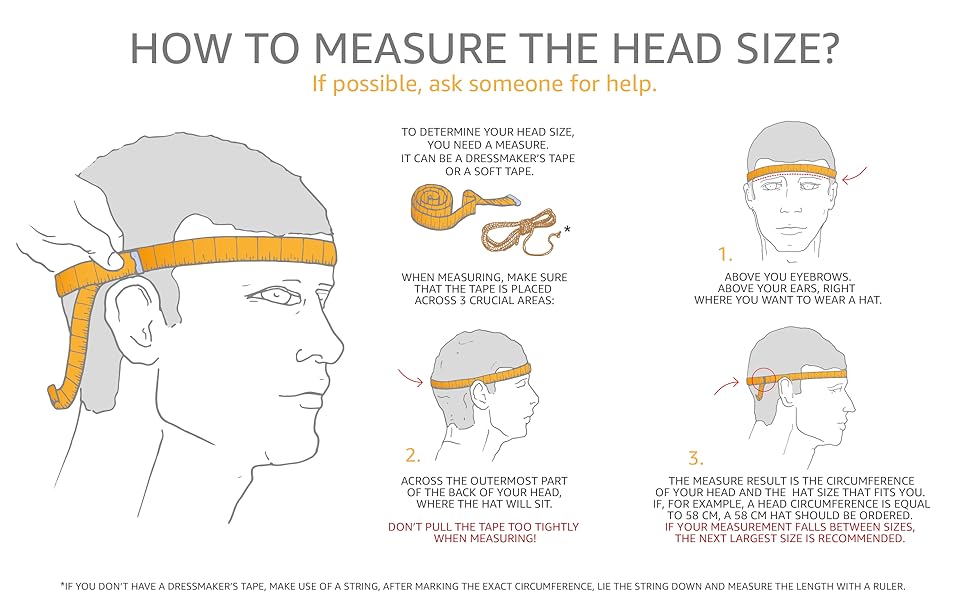 HOW TO MEASURE THE HEAD SIZE?
If possible, ask someone for help.

TO DETERMINE YOUR HEAD SIZE, YOU NEED A MEASURE. IT CAN BE A DRESSMAKER'S TAPE OR A SOFT TAPE.

*

WHEN MEASURING, MAKE SURE THAT THE TAPE IS PLACED ACROSS 3 CRUCIAL AREAS:

1.
ABOVE YOU EYEBROWS. ABOVE YOUR EARS, RIGHT WHERE YOU WANT TO WEAR A HAT.

2.
ACROSS THE OUTERMOST PART OF THE BACK OF YOUR HEAD, WHERE THE HAT WILL SIT.

DON'T PULL THE TAPE TOO TIGHTLY WHEN MEASURING!

3.
THE MEASURE RESULT IS THE CIRCUMFERENCE OF YOUR HEAD AND THE HAT SIZE THAT FITS YOU. IF, FOR EXAMPLE, A HEAD CIRCUMFERENCE IS EQUAL TO 58 CM, A 58 CM HAT SHOULD BE ORDERED.
IF YOUR MEASUREMENT FALLS BETWEEN SIZES, THE NEXT LARGEST SIZE IS RECOMMENDED.

*IF YOU DON'T HAVE A DRESSMAKER'S TAPE, MAKE USE OF A STRING, AFTER MARKING THE EXACT CIRCUMFERENCE, LIE THE STRING DOWN AND MEASURE THE LENGTH WITH A RULER.