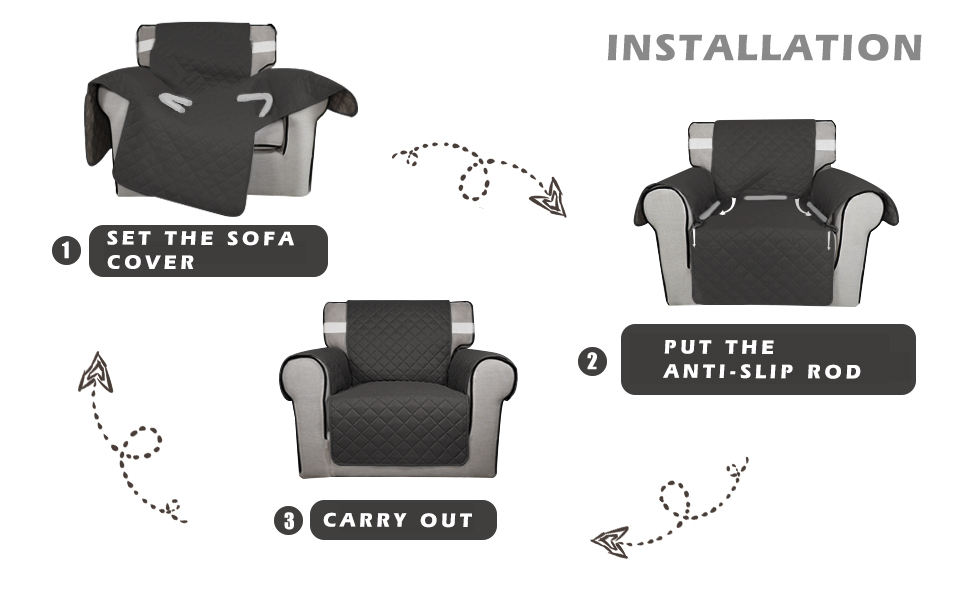 INSTALLATION

1 SET THE SOFA COVER

2 PUT THE ANTI-SLIP ROD

3 CARRY OUT