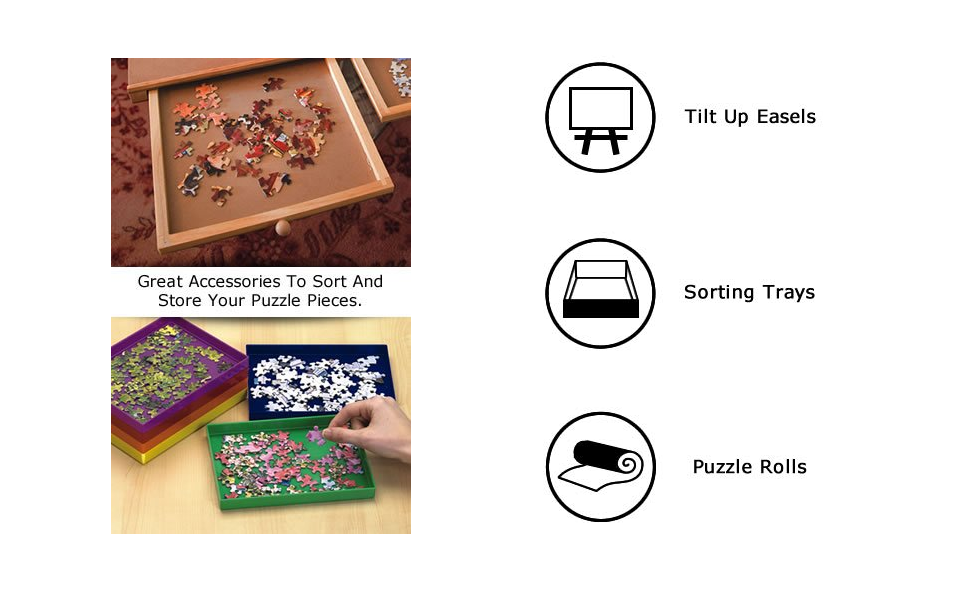 Great Accessories To Sort And Store Your Puzzle Pieces.

Tilt Up Easels

Sorting Trays

Puzzle Rolls