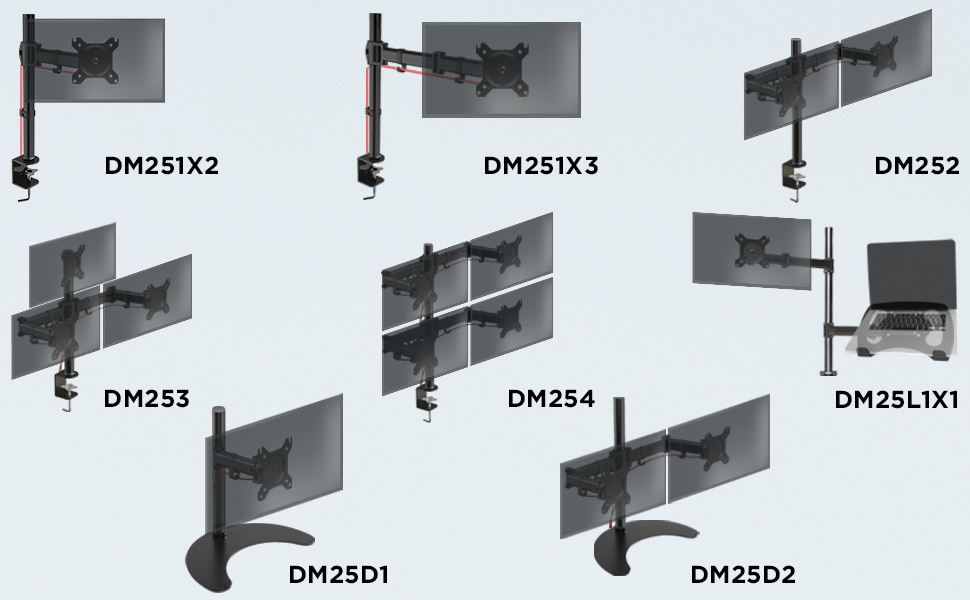 DM251X2

DM251X3

DM252

DM253

DM254

DM25L1X1

DM25D1

DM25D2