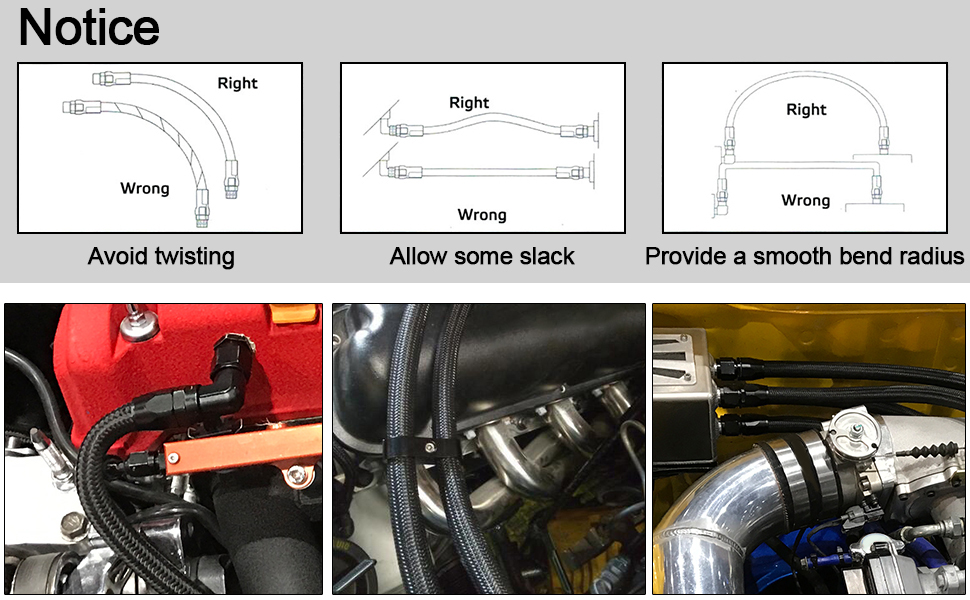 Notice

Right
Wrong
Avoid twisting

Right
Wrong
Allow some slack

Right
Wrong
Provide a smooth bend radius