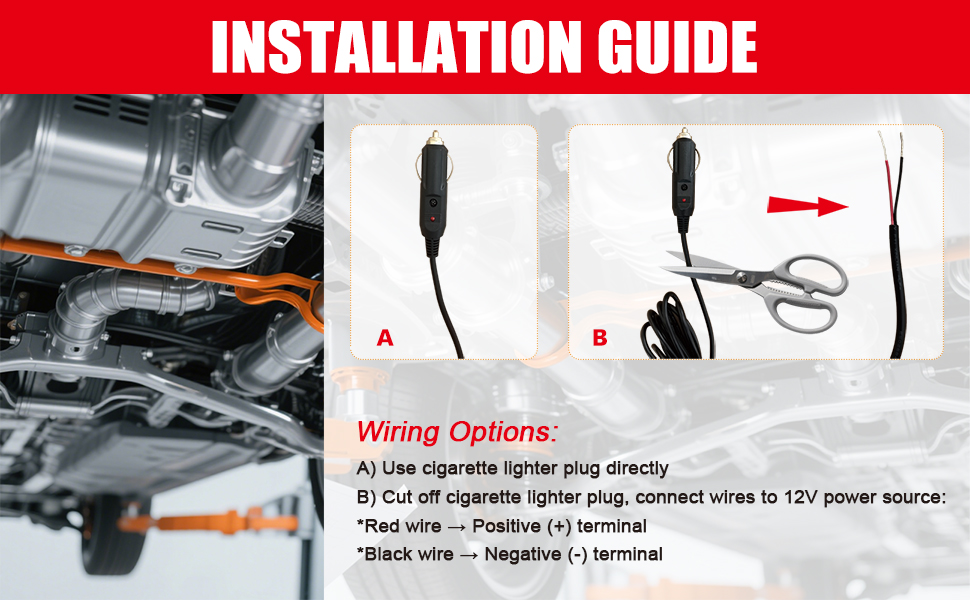 INSTALLATION GUIDE

A

B

Wiring Options:

A) Use cigarette lighter plug directly

B) Cut off cigarette lighter plug, connect wires to 12V power source:

*Red wire → Positive (+) terminal

*Black wire → Negative (-) terminal