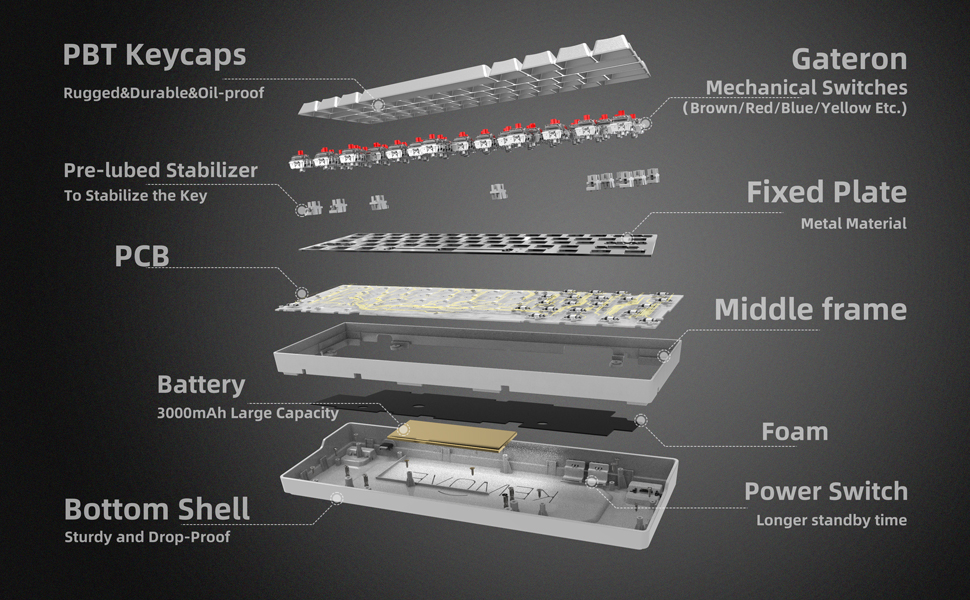 PBT Keycaps
Rugged&Durable&Oil-proof

Pre-lubed Stabilizer
To Stabilize the Key

PCB

Battery
3000mAh Large Capacity

Bottom Shell
Sturdy and Drop-Proof

Gateron
Mechanical Switches
(Brown/Red/Blue/Yellow Etc.)

Fixed Plate
Metal Material

Middle frame

Foam

Power Switch
Longer standby time

KEMOVE