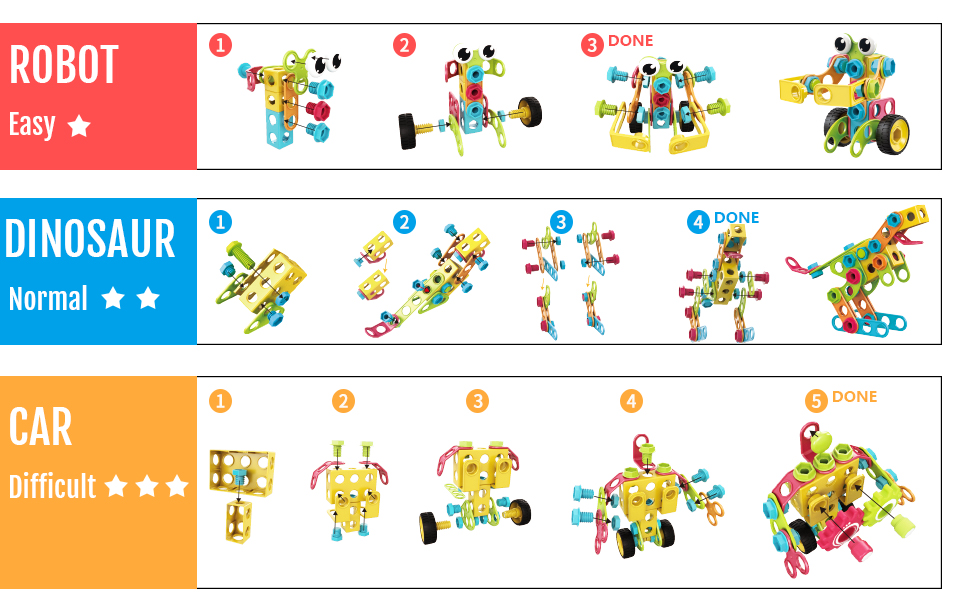 ROBOT
Easy ★

1 2 3 DONE

DINOSAUR
Normal ★ ★

1 2 3 4 DONE

CAR
Difficult ★ ★ ★

1 2 3 4 5 DONE