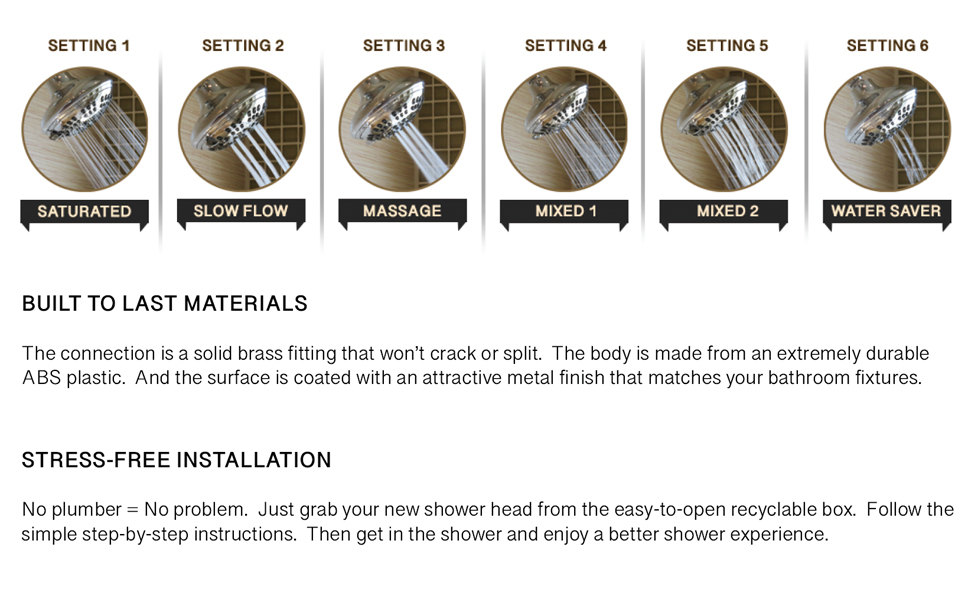 SETTING 1
SATURATED

SETTING 2
SLOW FLOW

SETTING 3
MASSAGE

SETTING 4
MIXED 1

SETTING 5
MIXED 2

SETTING 6
WATER SAVER

BUILT TO LAST MATERIALS

The connection is a solid brass fitting that won't crack or split. The body is made from an extremely durable ABS plastic. And the surface is coated with an attractive metal finish that matches your bathroom fixtures.

STRESS-FREE INSTALLATION

No plumber = No problem. Just grab your new shower head from the easy-to-open recyclable box. Follow the simple step-by-step instructions. Then get in the shower and enjoy a better shower experience.