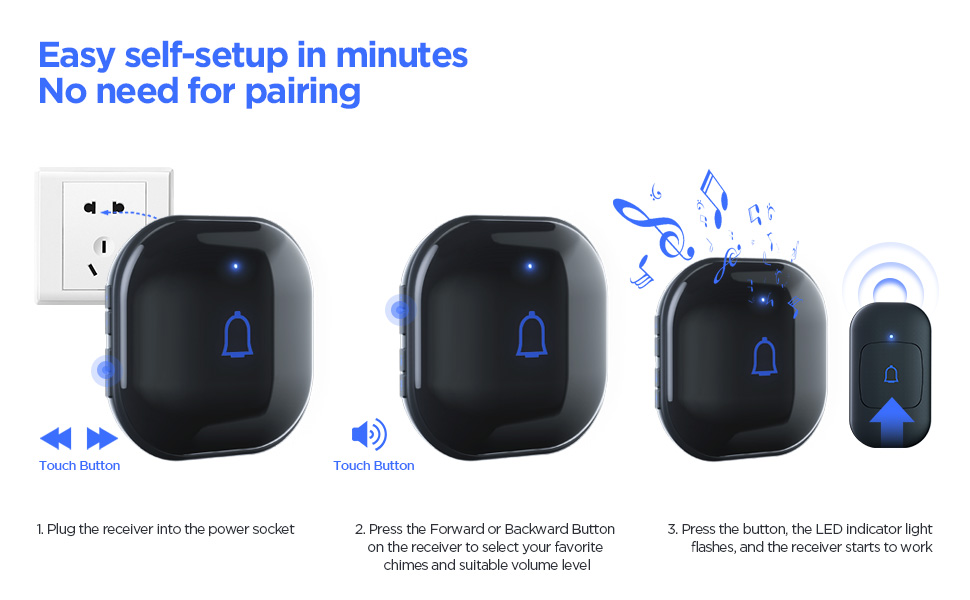 Easy self-setup in minutes
No need for pairing

Touch Button

Touch Button

1. Plug the receiver into the power socket

2. Press the Forward or Backward Button on the receiver to select your favorite chimes and suitable volume level

3. Press the button, the LED indicator light flashes, and the receiver starts to work