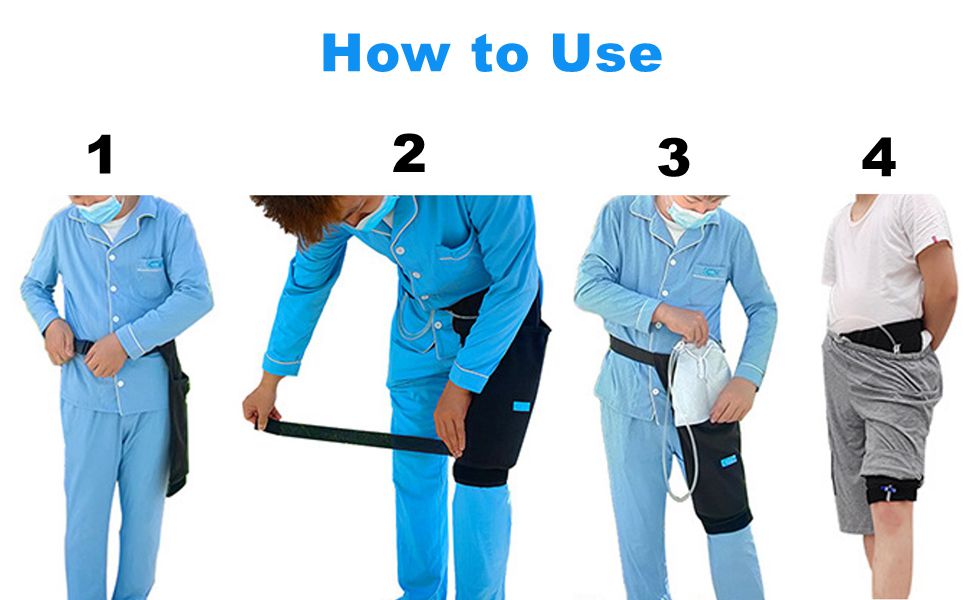 How to Use

1

2

3

4