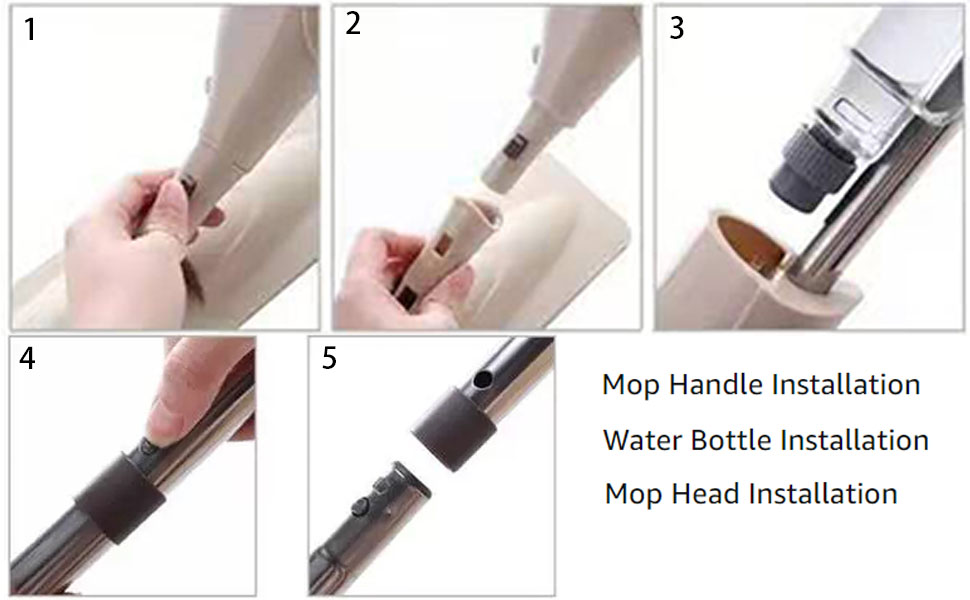 1

2

3

4

5

Mop Handle Installation

Water Bottle Installation

Mop Head Installation