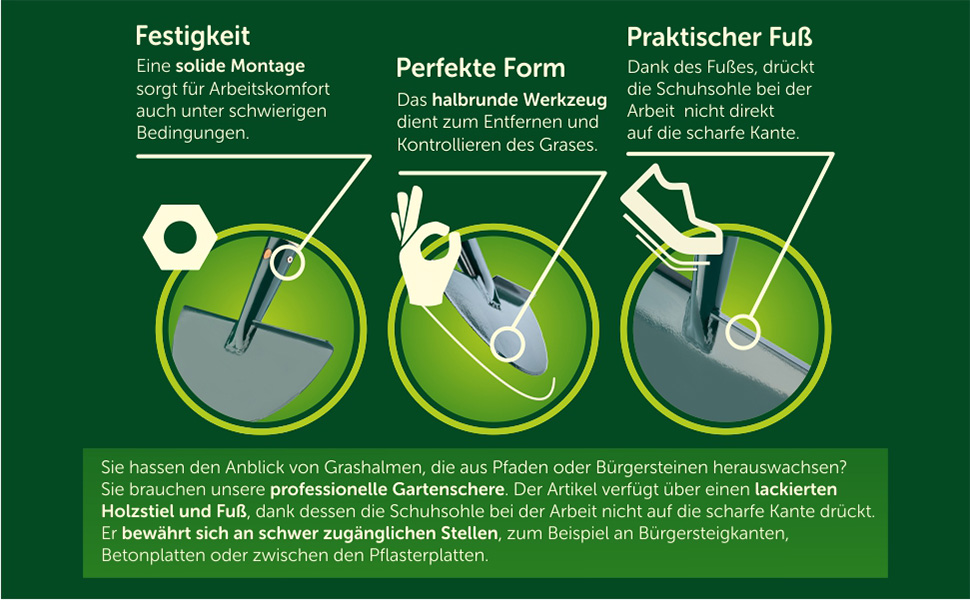 Festigkeit
Eine solide Montage sorgt für Arbeitskomfort auch unter schwierigen Bedingungen.

Perfekte Form
Das halbrunde Werkzeug dient zum Entfernen und Kontrollieren des Grases.

Praktischer Fuß
Dank des Fußes, drückt die Schuhsohle bei der Arbeit nicht direkt auf die scharfe Kante.

Sie hassen den Anblick von Grashalmen, die aus Pfaden oder Bürgersteinen herauswachsen? Sie brauchen unsere professionelle Gartenschere. Der Artikel verfügt über einen lackierten Holzstiel und Fuß, dank dessen die Schuhsohle bei der Arbeit nicht auf die scharfe Kante drückt. Er bewährt sich an schwer zugänglichen Stellen, zum Beispiel an Bürgersteigkanten, Betonplatten oder zwischen den Pflasterplatten.