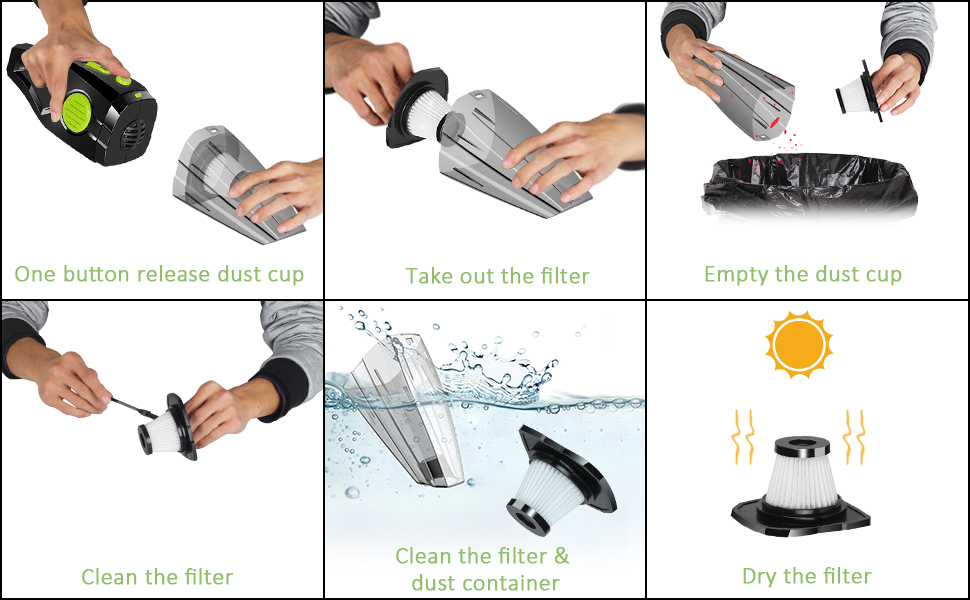 One button release dust cup

Take out the filter

Empty the dust cup

Clean the filter

Clean the filter & dust container

Dry the filter