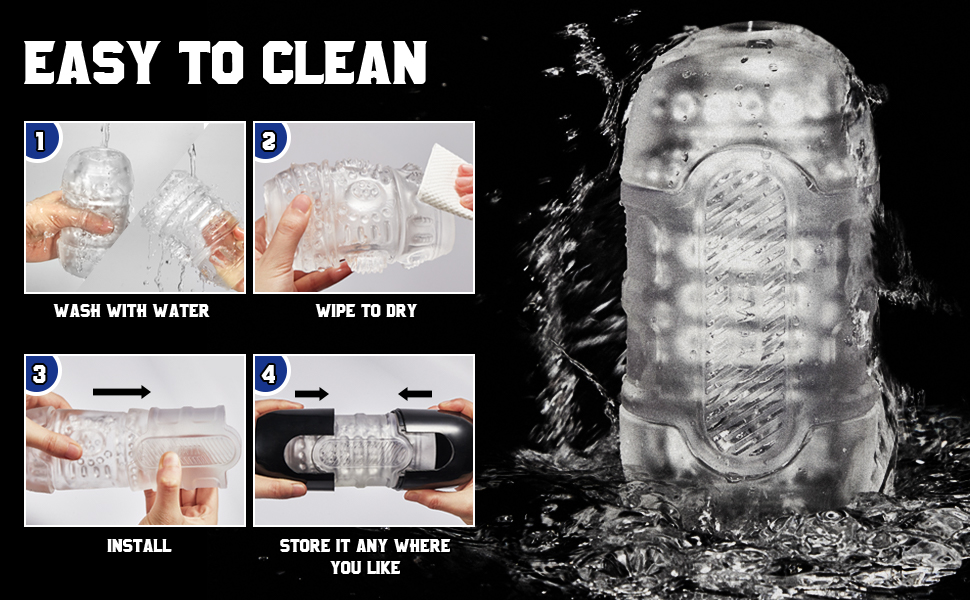 EASY TO CLEAN

1

WASH WITH WATER

2

WIPE TO DRY

3

INSTALL

4

STORE IT ANY WHERE YOU LIKE