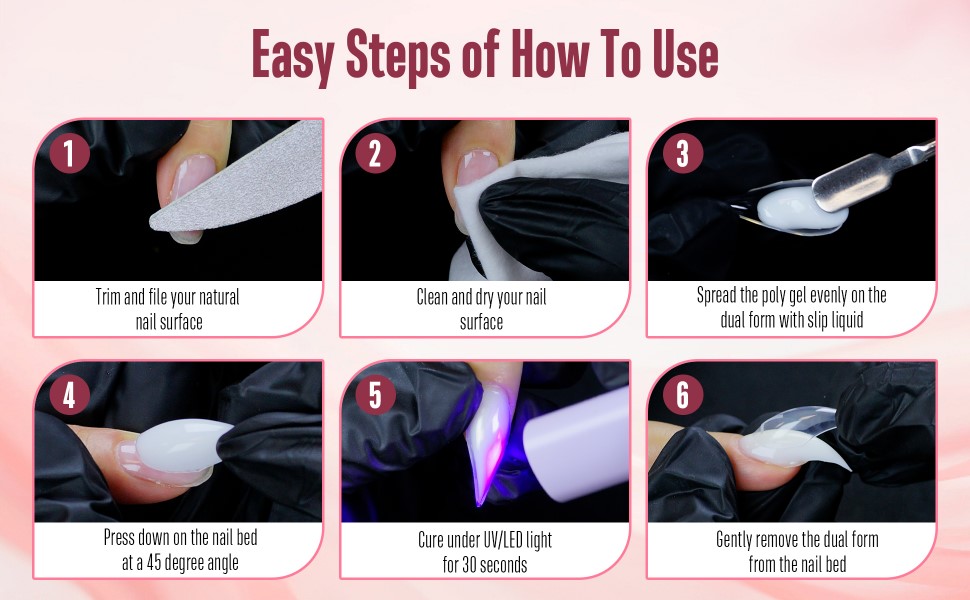 Easy Steps of How To Use

1

Trim and file your natural nail surface

2

Clean and dry your nail surface

3

Spread the poly gel evenly on the dual form with slip liquid

4

Press down on the nail bed at a 45 degree angle

5

Cure under UV/LED light for 30 seconds

6

Gently remove the dual form from the nail bed