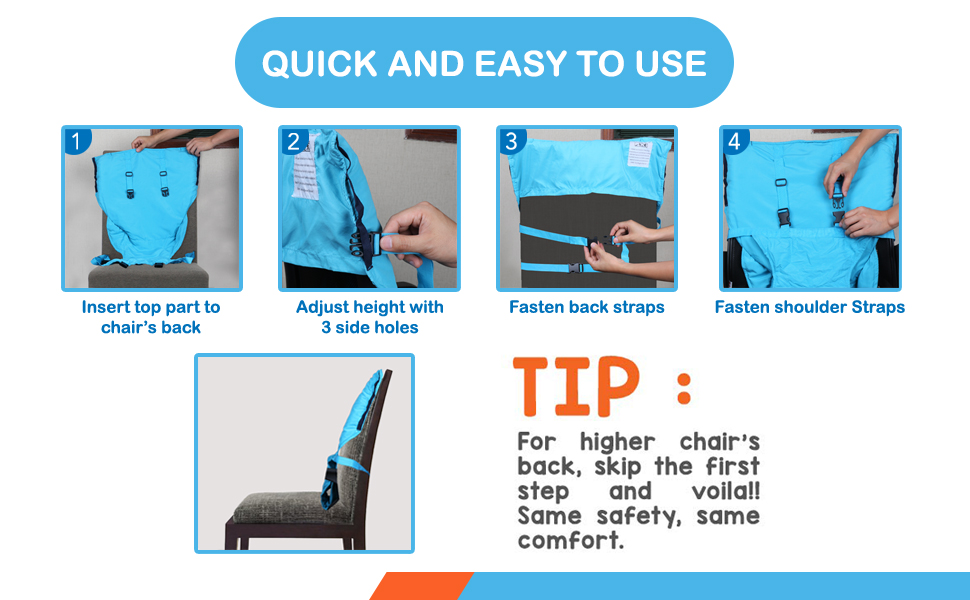 QUICK AND EASY TO USE

1

Insert top part to chair's back

2

Adjust height with 3 side holes

3

Fasten back straps

4

Fasten shoulder Straps

TIP :

For higher chair's back, skip the first step and voila!! Same safety, same comfort.