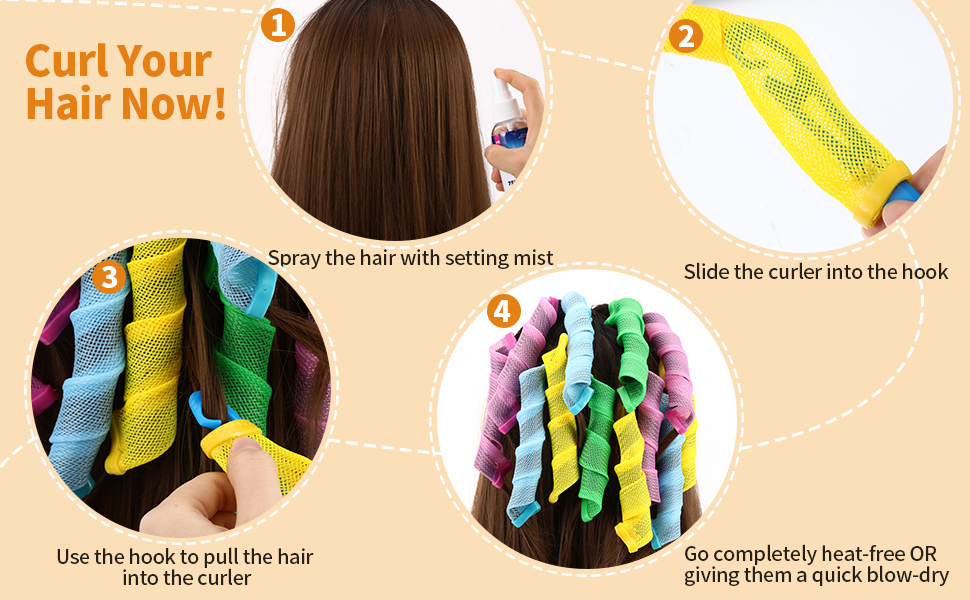 Curl Your Hair Now!

1

Spray the hair with setting mist

2

Slide the curler into the hook

3

Use the hook to pull the hair into the curler

4

Go completely heat-free OR giving them a quick blow-dry