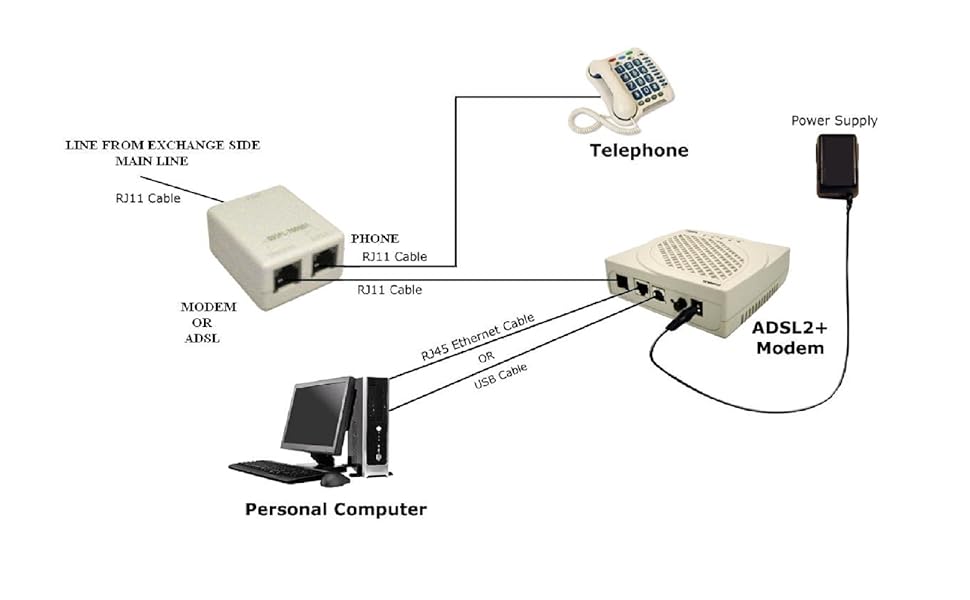 LINE FROM EXCHANGE SIDE
MAIN LINE

RJ11 Cable

Telephone

Power Supply

PHONE
RJ11 Cable

RJ11 Cable

MODEM
OR
ADSL

RJ45 Ethernet Cable
OR
USB Cable

ADSL2+
Modem

Personal Computer