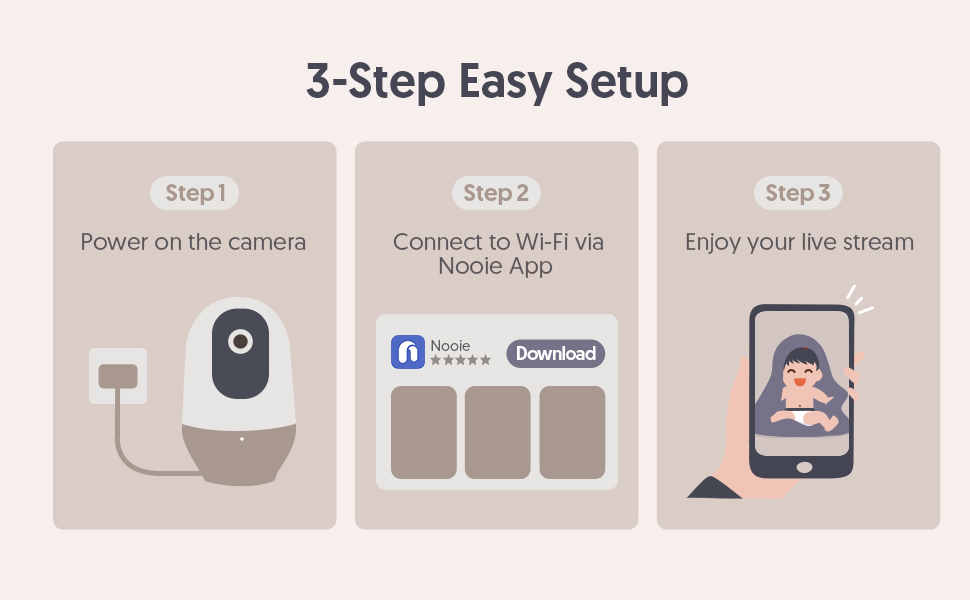 3-Step Easy Setup

Step 1

Power on the camera

Step 2

Connect to Wi-Fi via Nooie App

Nooie

★★★★★

Download

Step 3

Enjoy your live stream