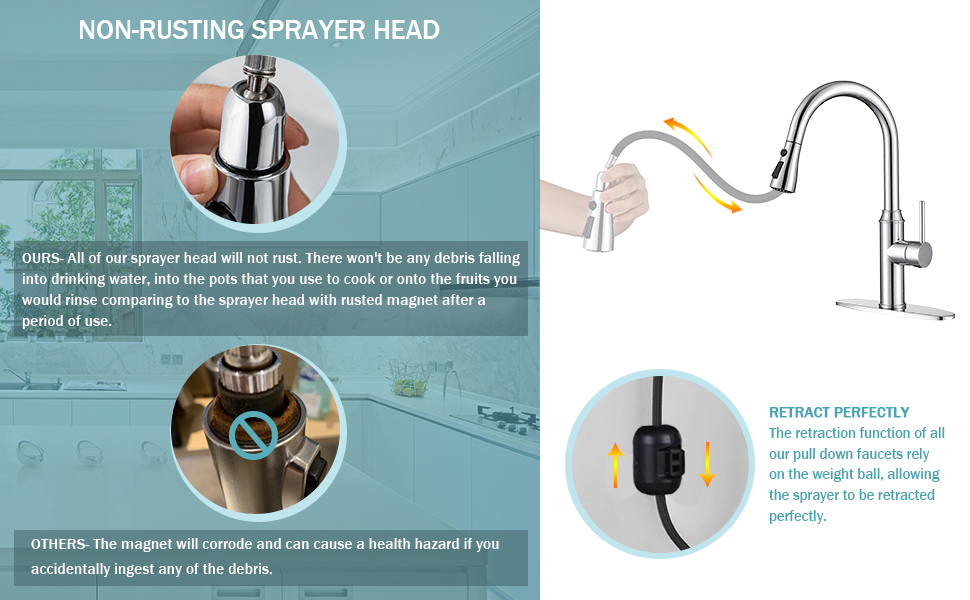 NON-RUSTING SPRAYER HEAD

OURS- All of our sprayer head will not rust. There won't be any debris falling into drinking water, into the pots that you use to cook or onto the fruits you would rinse comparing to the sprayer head with rusted magnet after a period of use.

OTHERS- The magnet will corrode and can cause a health hazard if you accidentally ingest any of the debris.

RETRACT PERFECTLY
The retraction function of all our pull down faucets rely on the weight ball, allowing the sprayer to be retracted perfectly.