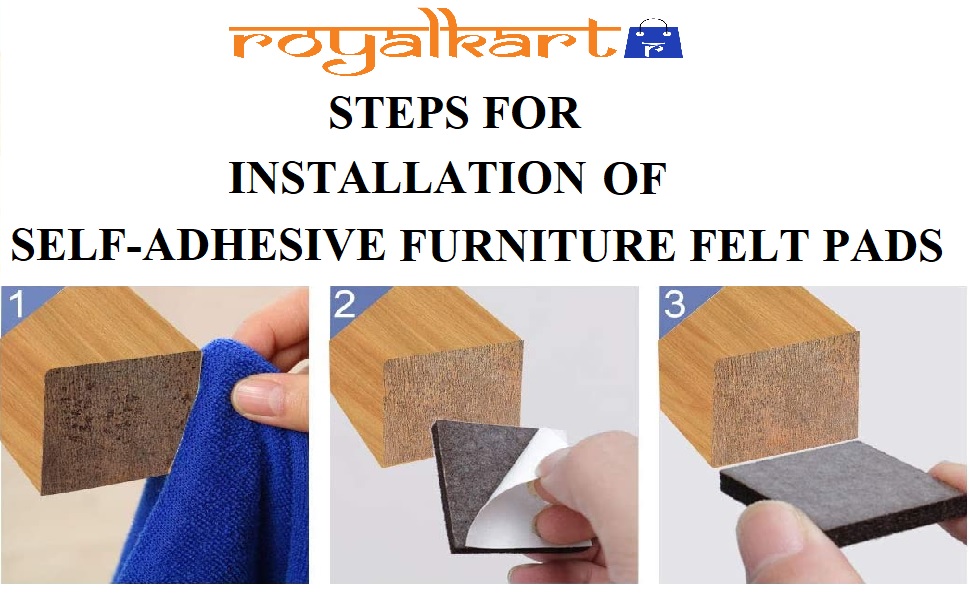 royalkart

STEPS FOR
INSTALLATION OF
SELF-ADHESIVE FURNITURE FELT PADS

1

2

3