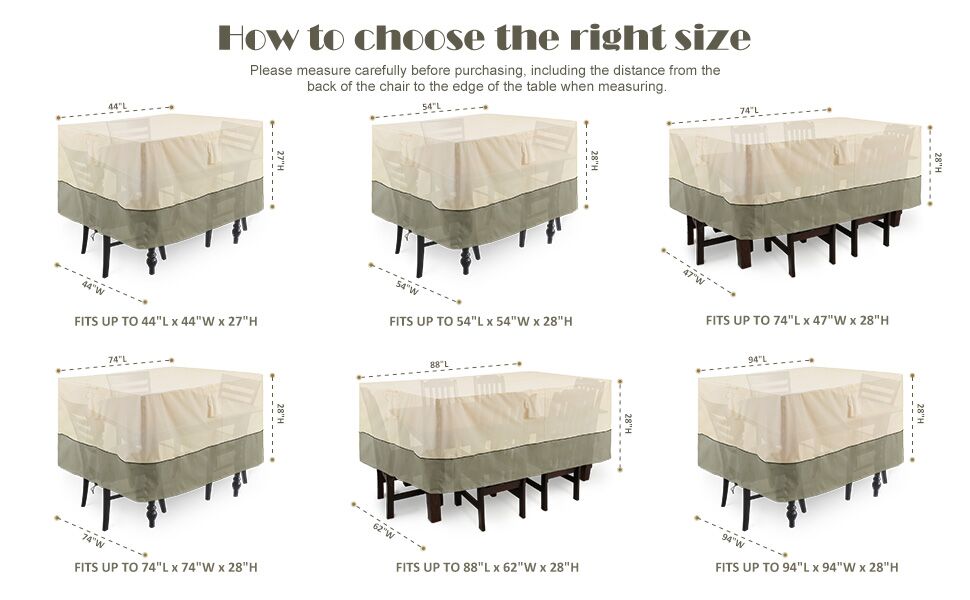 How to choose the right size

Please measure carefully before purchasing, including the distance from the back of the chair to the edge of the table when measuring.

44"L
27"H
44"W
FITS UP TO 44"L x 44"W x 27"H

54"L
28"H
54"W
FITS UP TO 54"L x 54"W x 28"H

74"L
28"H
47"W
FITS UP TO 74"L x 47"W x 28"H

74"L
28"H
74"W
FITS UP TO 74"L x 74"W x 28"H

88"L
28"H
62"W
FITS UP TO 88"L x 62"W x 28"H

94"L
28"H
94"W
FITS UP TO 94"L x 94"W x 28"H