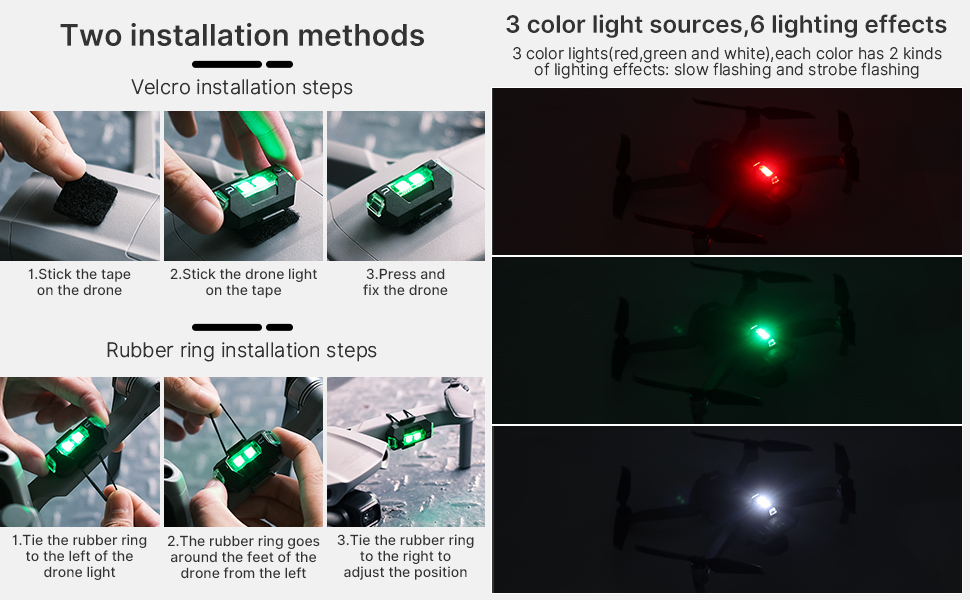 Two installation methods

Velcro installation steps

1.Stick the tape on the drone

2.Stick the drone light on the tape

3.Press and fix the drone

Rubber ring installation steps

1.Tie the rubber ring to the left of the drone light

2.The rubber ring goes around the feet of the drone from the left

3.Tie the rubber ring to the right to adjust the position

3 color light sources,6 lighting effects

3 color lights(red,green and white),each color has 2 kinds of lighting effects: slow flashing and strobe flashing