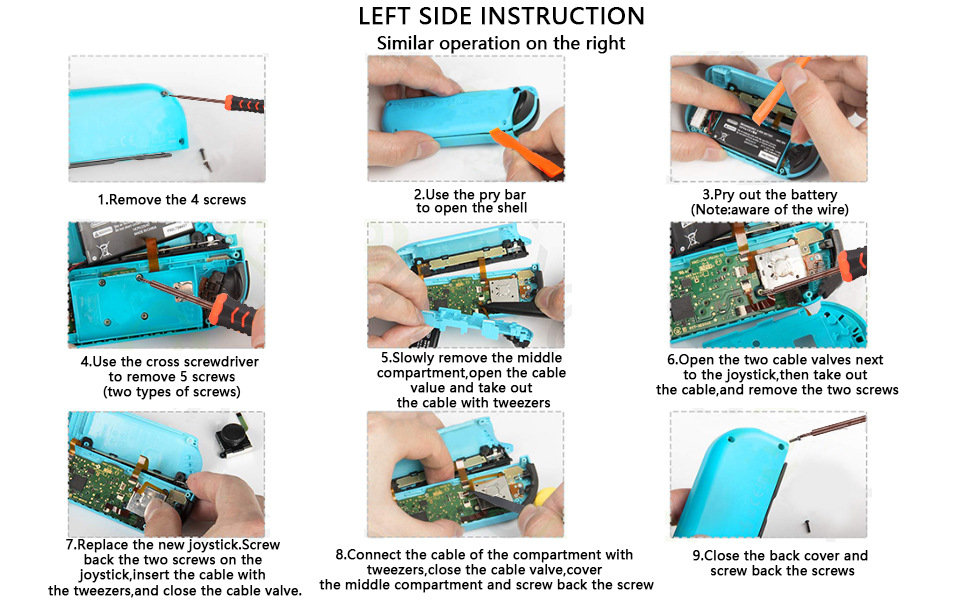 LEFT SIDE INSTRUCTION
Similar operation on the right

1.Remove the 4 screws

2.Use the pry bar to open the shell

3.Pry out the battery (Note:aware of the wire)

4.Use the cross screwdriver to remove 5 screws (two types of screws)

5.Slowly remove the middle compartment,open the cable value and take out the cable with tweezers

6.Open the two cable valves next to the joystick,then take out the cable,and remove the two screws

7.Replace the new joystick.Screw back the two screws on the joystick,insert the cable with the tweezers,and close the cable valve.

8.Connect the cable of the compartment with tweezers,close the cable valve,cover the middle compartment and screw back the screw

9.Close the back cover and screw back the screws