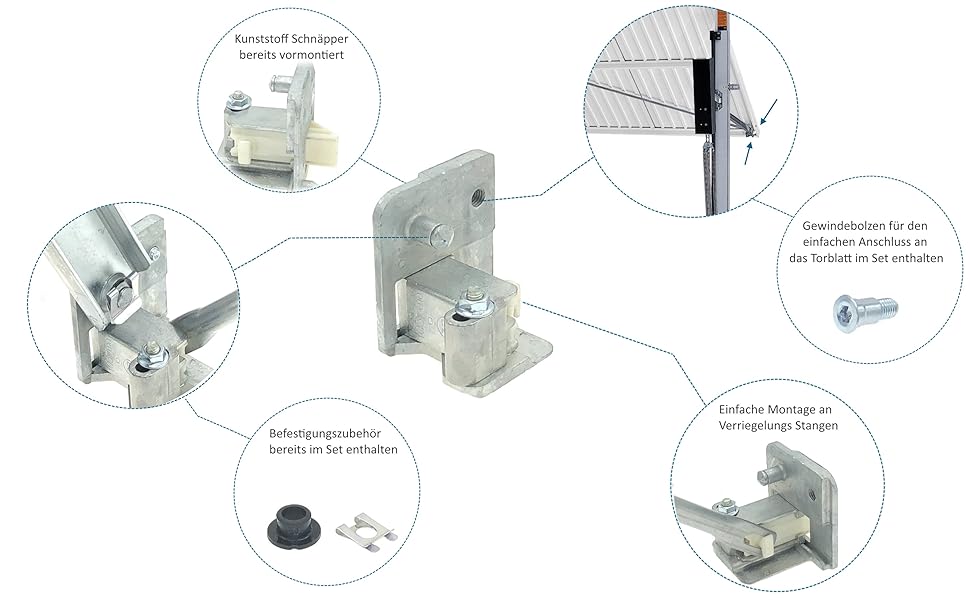 Kunststoff Schnäpper bereits vormontiert

Gewindebolzen für den einfachen Anschluss an das Torblatt im Set enthalten

Befestigungszubehör bereits im Set enthalten

Einfache Montage an Verriegelungs Stangen