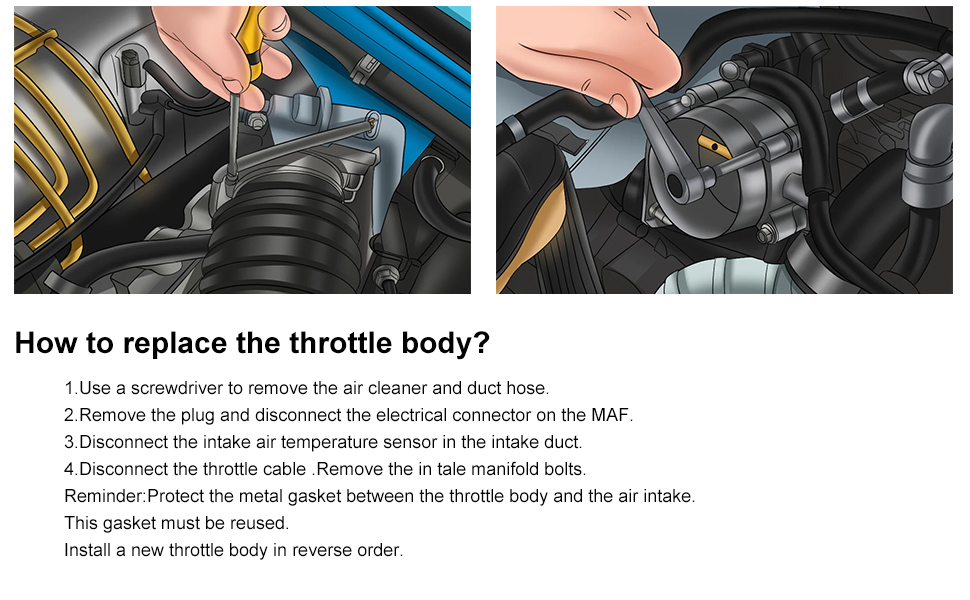 How to replace the throttle body?

1.Use a screwdriver to remove the air cleaner and duct hose.
2.Remove the plug and disconnect the electrical connector on the MAF.
3.Disconnect the intake air temperature sensor in the intake duct.
4.Disconnect the throttle cable .Remove the in tale manifold bolts.
Reminder:Protect the metal gasket between the throttle body and the air intake.
This gasket must be reused.
Install a new throttle body in reverse order.