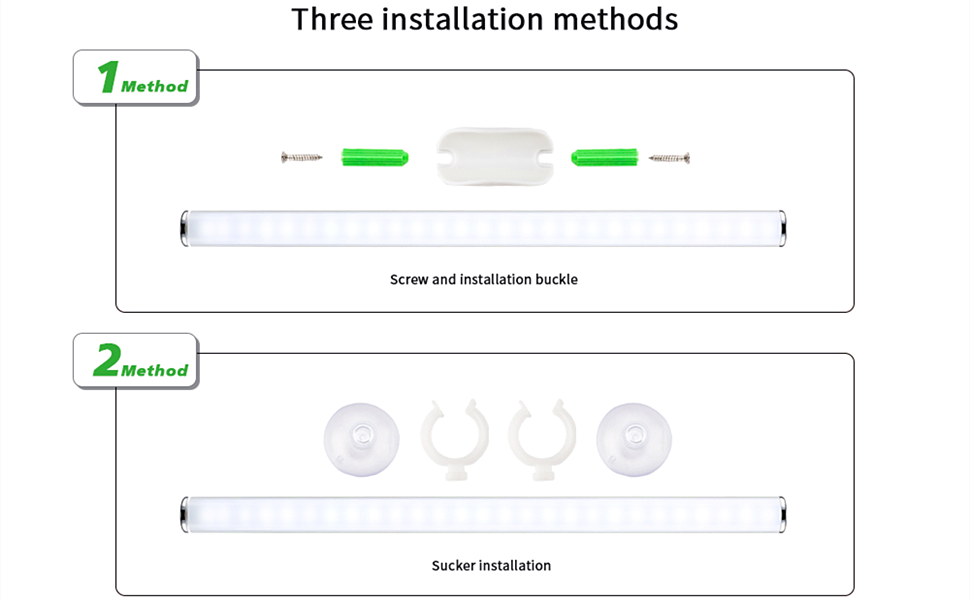 Three installation methods

1 Method

Screw and installation buckle

2 Method

Sucker installation