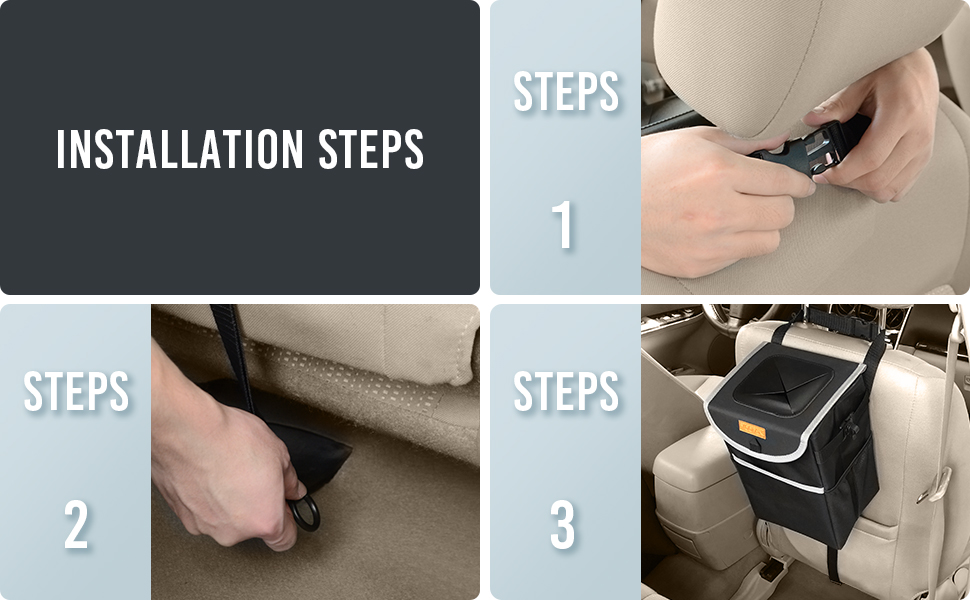 INSTALLATION STEPS

STEPS

1

STEPS

2

STEPS

3