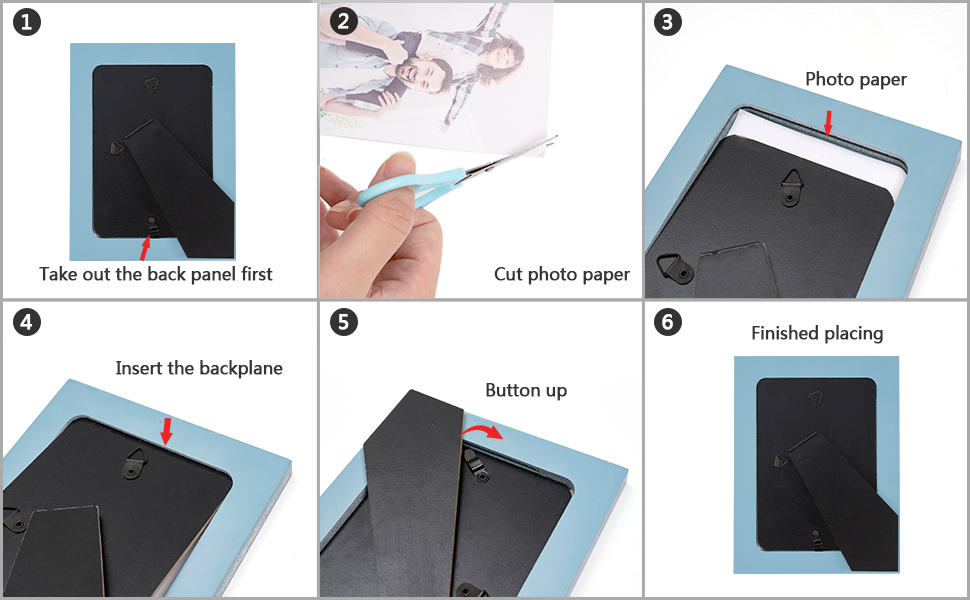 1
Take out the back panel first

2
Cut photo paper

3
Photo paper

4
Insert the backplane

5
Button up

6
Finished placing