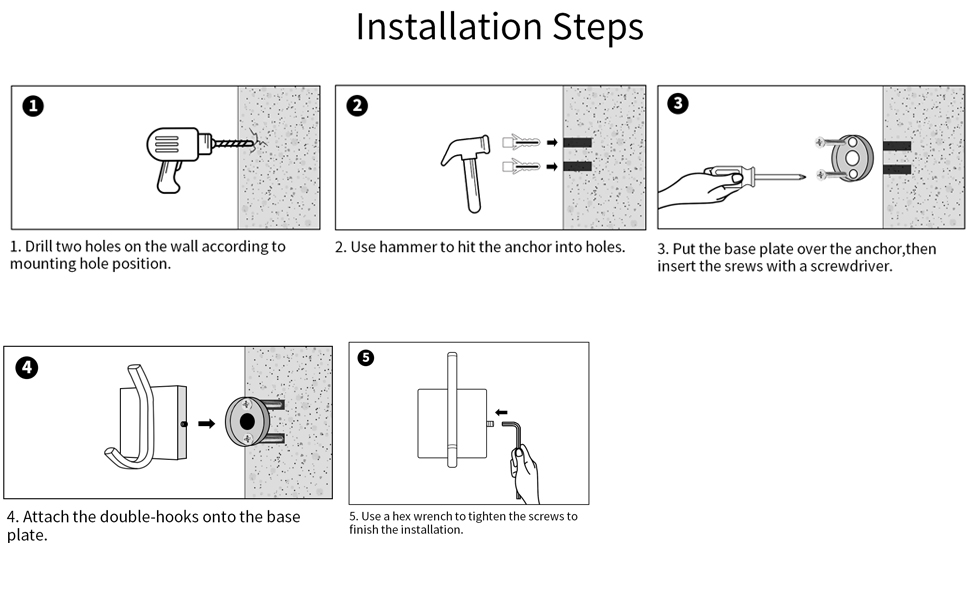 Installation Steps

1

1. Drill two holes on the wall according to mounting hole position.

2

2. Use hammer to hit the anchor into holes.

3

3. Put the base plate over the anchor,then insert the srews with a screwdriver.

4

4. Attach the double-hooks onto the base plate.

5

5. Use a hex wrench to tighten the screws to finish the installation.