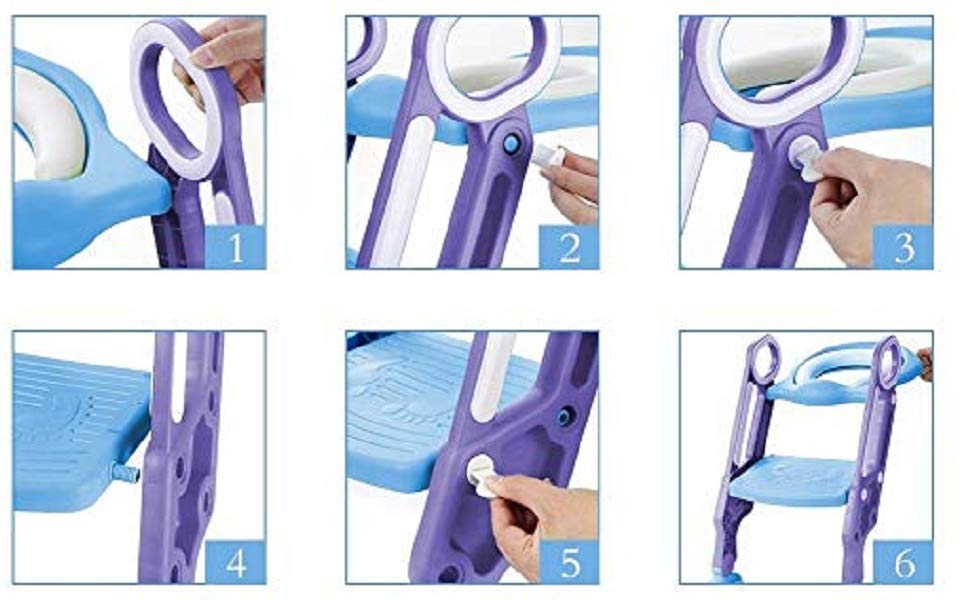 1

2

3

4

5

6