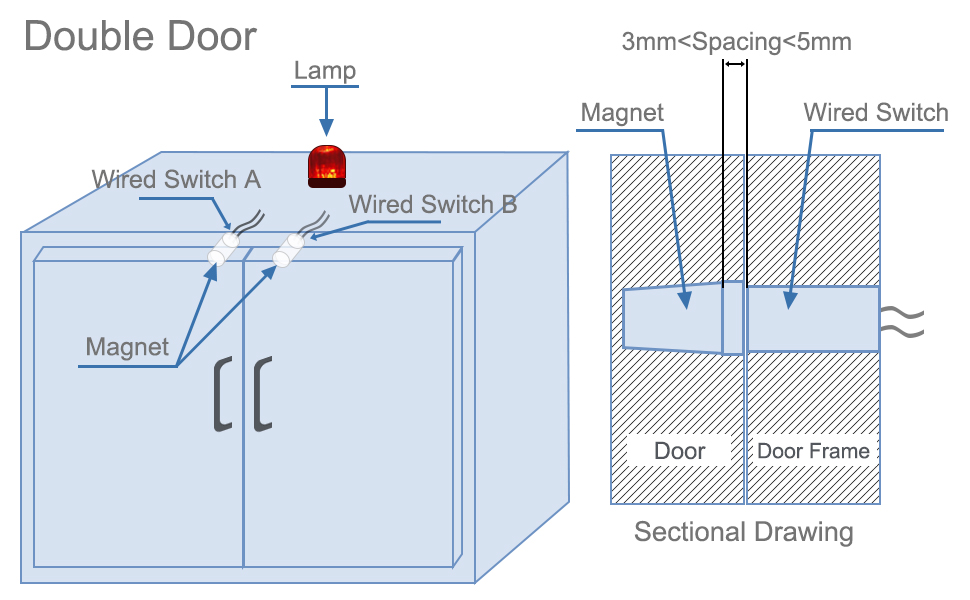 Double Door

Lamp

Wired Switch A

Wired Switch B

Magnet

3mm<Spacing<5mm

Magnet

Wired Switch

Door

Door Frame

Sectional Drawing