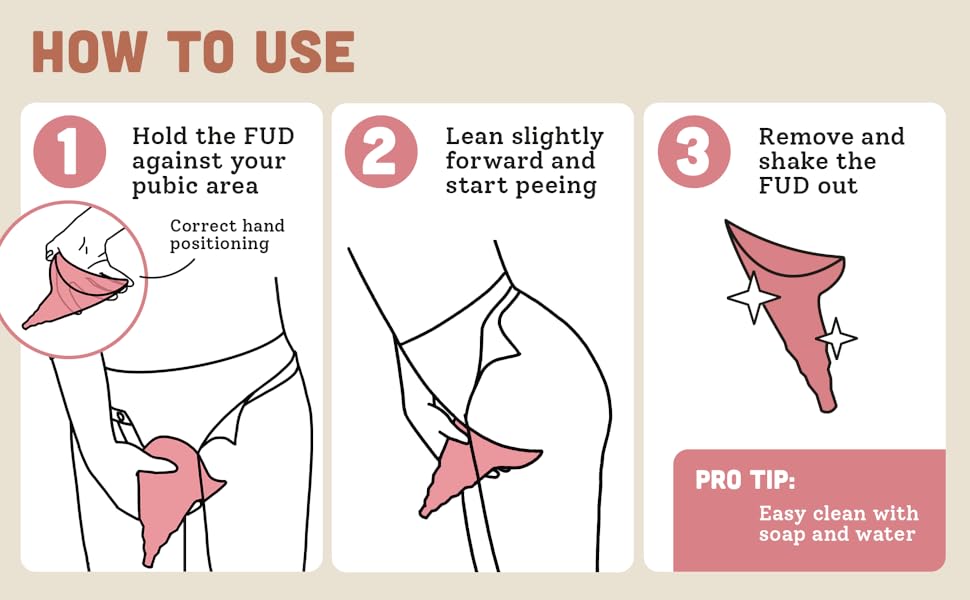 HOW TO USE

1 Hold the FUD against your pubic area

Correct hand positioning

2 Lean slightly forward and start peeing

3 Remove and shake the FUD out

PRO TIP:
Easy clean with soap and water