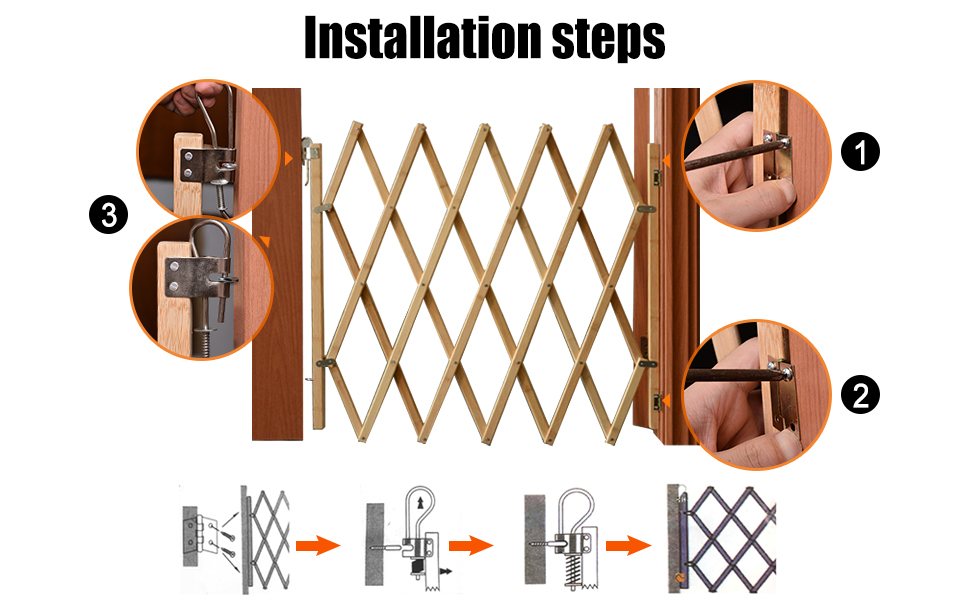 Installation steps

3

1

2