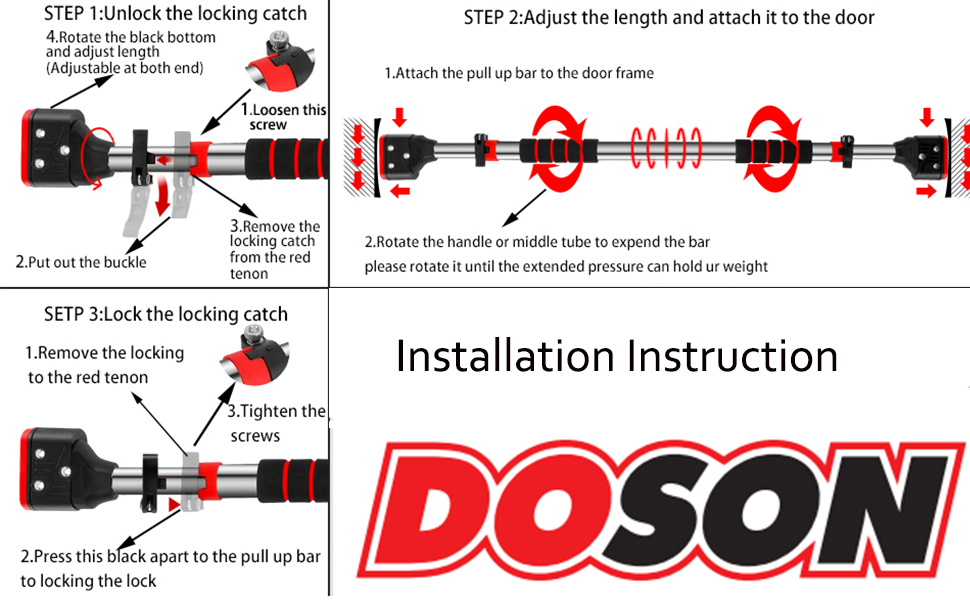 STEP 1:Unlock the locking catch

4.Rotate the black bottom and adjust length (Adjustable at both end)

1.Loosen this screw

3.Remove the locking catch from the red tenon

2.Put out the buckle

STEP 2:Adjust the length and attach it to the door

1.Attach the pull up bar to the door frame

2.Rotate the handle or middle tube to expend the bar please rotate it until the extended pressure can hold ur weight

SETP 3:Lock the locking catch

1.Remove the locking to the red tenon

3.Tighten the screws

2.Press this black apart to the pull up bar to locking the lock

Installation Instruction

DOSON